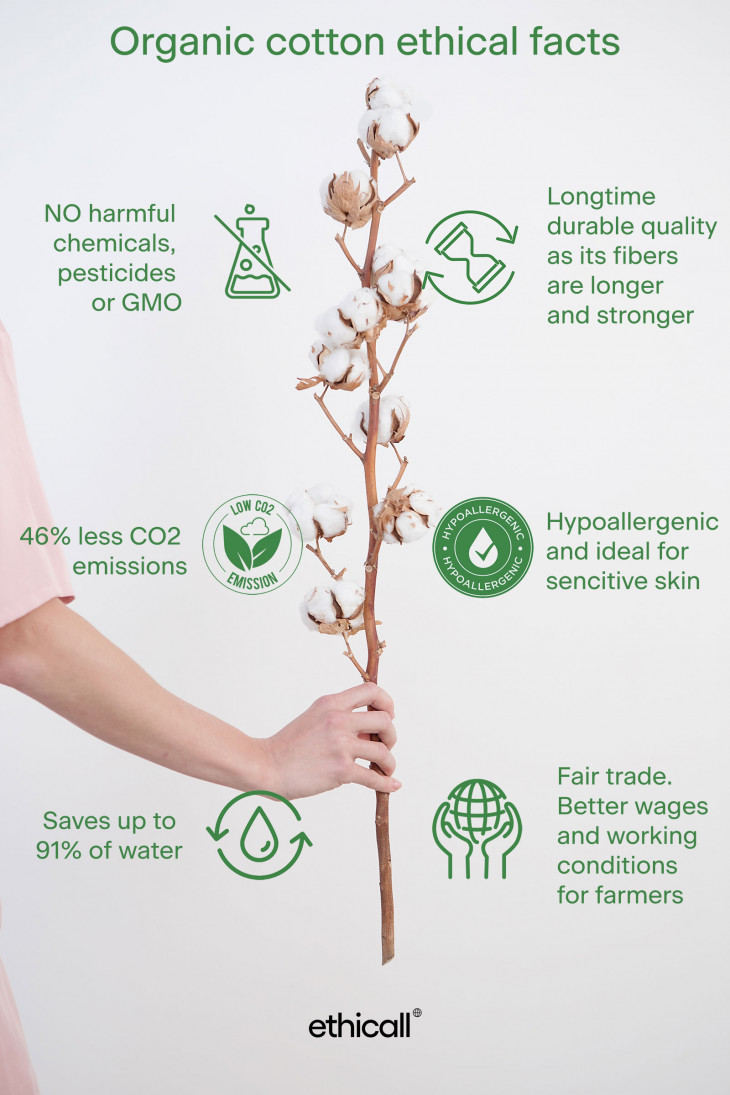 Organic cotton ethical facts

NO harmful chemicals, pesticides or GMO

Longtime durable quality as its fibers are longer and stronger

46% less CO2 emissions

LOW CO2
EMISSION

HYPOALLERGENIC
HYPOALLERGENIC

Hypoallergenic and ideal for sencitive skin

Saves up to 91% of water

Fair trade. Better wages and working conditions for farmers

ethicall